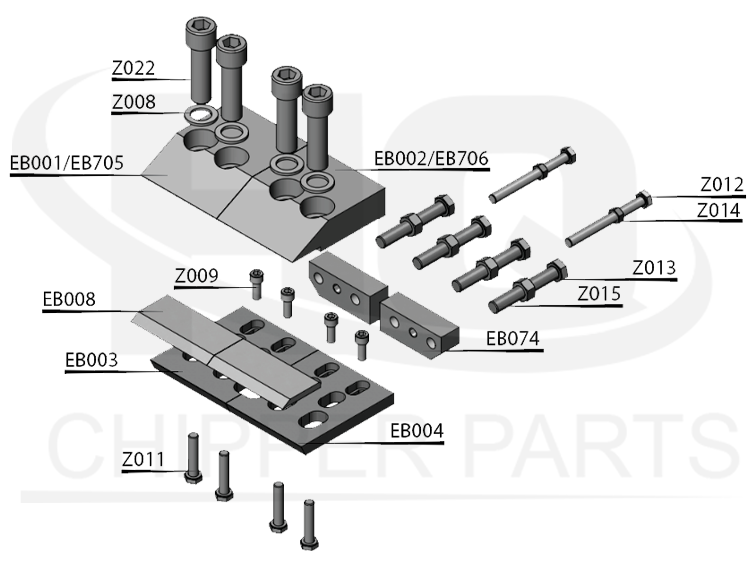 Z022
Z008
EB001/EB705
EB002/EB706
Z012
Z014
Z013
Z015
Z009
EB008
EB074
EB003
EB004
Z011
CHIPPER PARTS