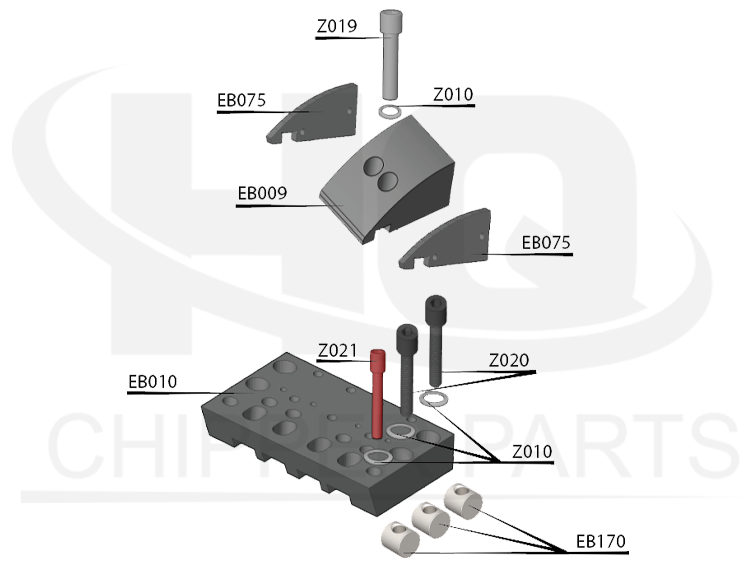 Z019
EB075
Z010
EB009
EB075
Z021
Z020
EB010
Z010
EB170
HQ
CHIPPER PARTS